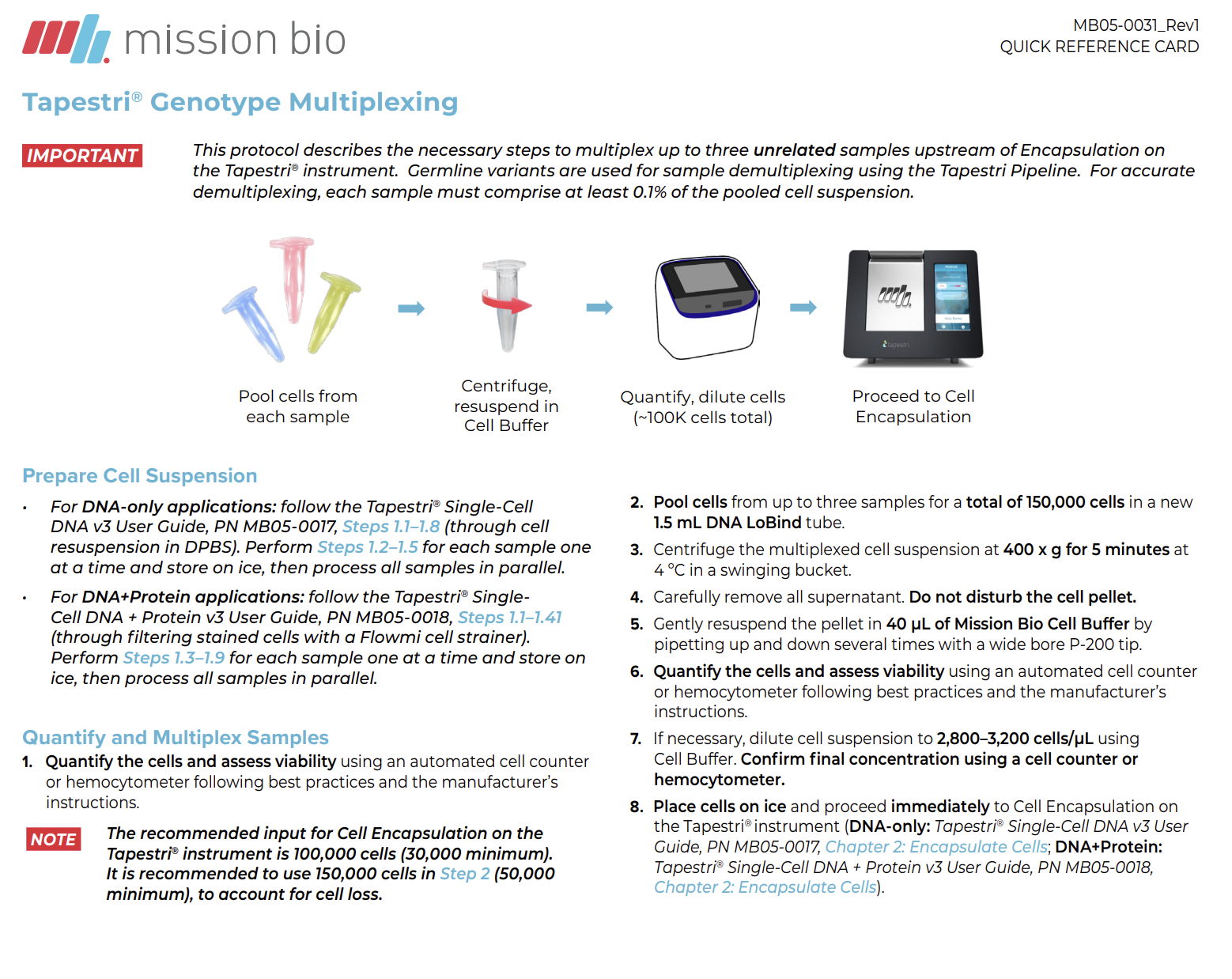 mission bio

MB05-0031_Rev1
QUICK REFERENCE CARD

Tapestri® Genotype Multiplexing

IMPORTANT

This protocol describes the necessary steps to multiplex up to three unrelated samples upstream of Encapsulation on the Tapestri® instrument. Germline variants are used for sample demultiplexing using the Tapestri Pipeline. For accurate demultiplexing, each sample must comprise at least 0.1% of the pooled cell suspension.

tapestri

Pool cells from each sample

Centrifuge, resuspend in Cell Buffer

Quantify, dilute cells (~100K cells total)

Proceed to Cell Encapsulation

Prepare Cell Suspension

• For DNA-only applications: follow the Tapestri® Single-Cell DNA v3 User Guide, PN MB05-0017, Steps 1.1–1.8 (through cell resuspension in DPBS). Perform Steps 1.2–1.5 for each sample one at a time and store on ice, then process all samples in parallel.

• For DNA+Protein applications: follow the Tapestri® Single-Cell DNA + Protein v3 User Guide, PN MB05-0018, Steps 1.1–1.41 (through filtering stained cells with a Flowmi cell strainer). Perform Steps 1.3–1.9 for each sample one at a time and store on ice, then process all samples in parallel.

Quantify and Multiplex Samples

1. Quantify the cells and assess viability using an automated cell counter or hemocytometer following best practices and the manufacturer's instructions.

NOTE

The recommended input for Cell Encapsulation on the Tapestri® instrument is 100,000 cells (30,000 minimum). It is recommended to use 150,000 cells in Step 2 (50,000 minimum), to account for cell loss.

2. Pool cells from up to three samples for a total of 150,000 cells in a new 1.5 mL DNA LoBind tube.

3. Centrifuge the multiplexed cell suspension at 400 x g for 5 minutes at 4 °C in a swinging bucket.

4. Carefully remove all supernatant. Do not disturb the cell pellet.

5. Gently resuspend the pellet in 40 µL of Mission Bio Cell Buffer by pipetting up and down several times with a wide bore P-200 tip.

6. Quantify the cells and assess viability using an automated cell counter or hemocytometer following best practices and the manufacturer's instructions.

7. If necessary, dilute cell suspension to 2,800–3,200 cells/µL using Cell Buffer. Confirm final concentration using a cell counter or hemocytometer.

8. Place cells on ice and proceed immediately to Cell Encapsulation on the Tapestri® instrument (DNA-only: Tapestri® Single-Cell DNA v3 User Guide, PN MB05-0017, Chapter 2: Encapsulate Cells; DNA+Protein: Tapestri® Single-Cell DNA + Protein v3 User Guide, PN MB05-0018, Chapter 2: Encapsulate Cells).